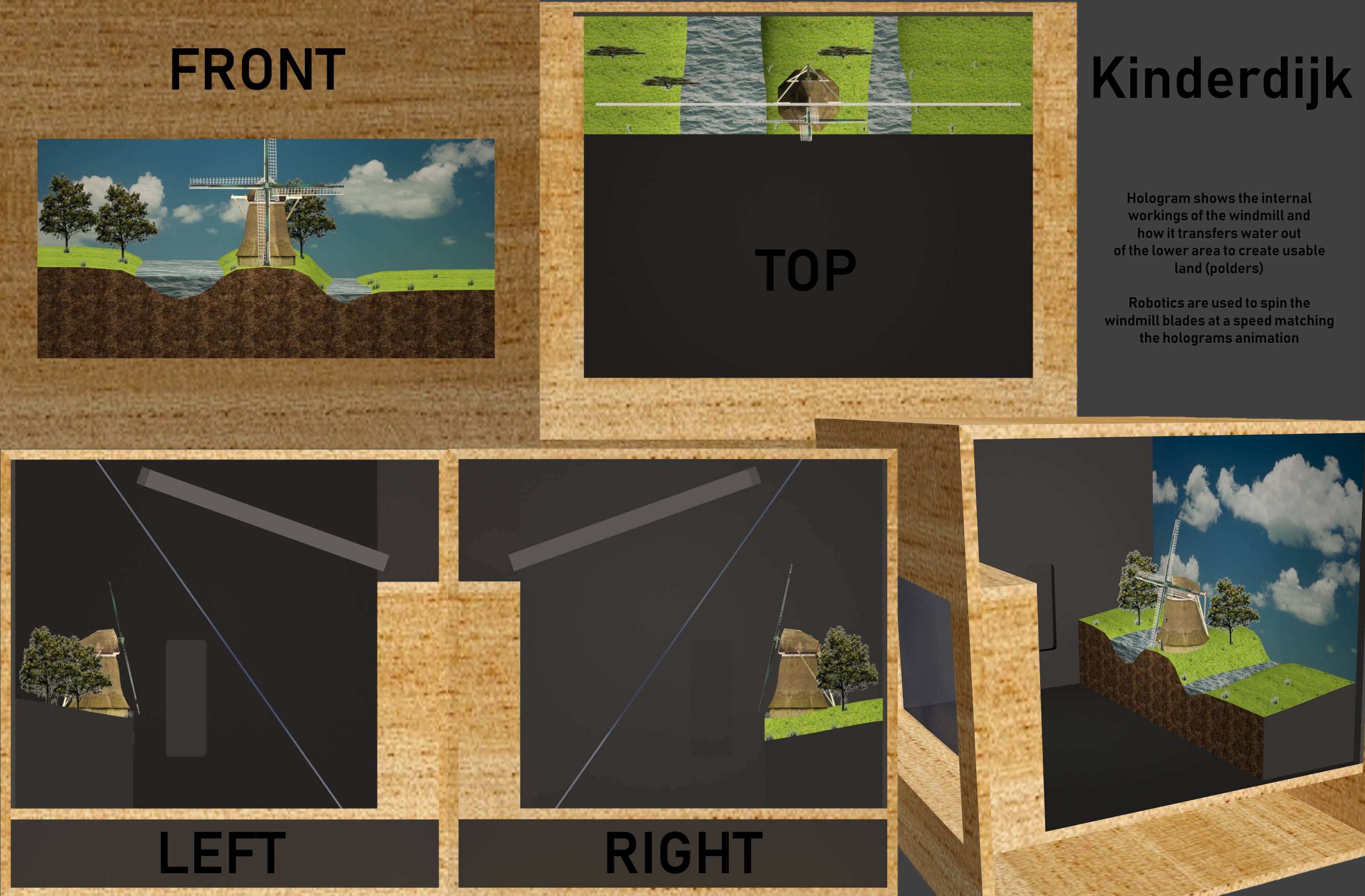 FRONT

TOP

Kinderdijk

Hologram shows the internal workings of the windmill and how it transfers water out of the lower area to create usable land (polders)

Robotics are used to spin the windmill blades at a speed matching the holograms animation

LEFT

RIGHT